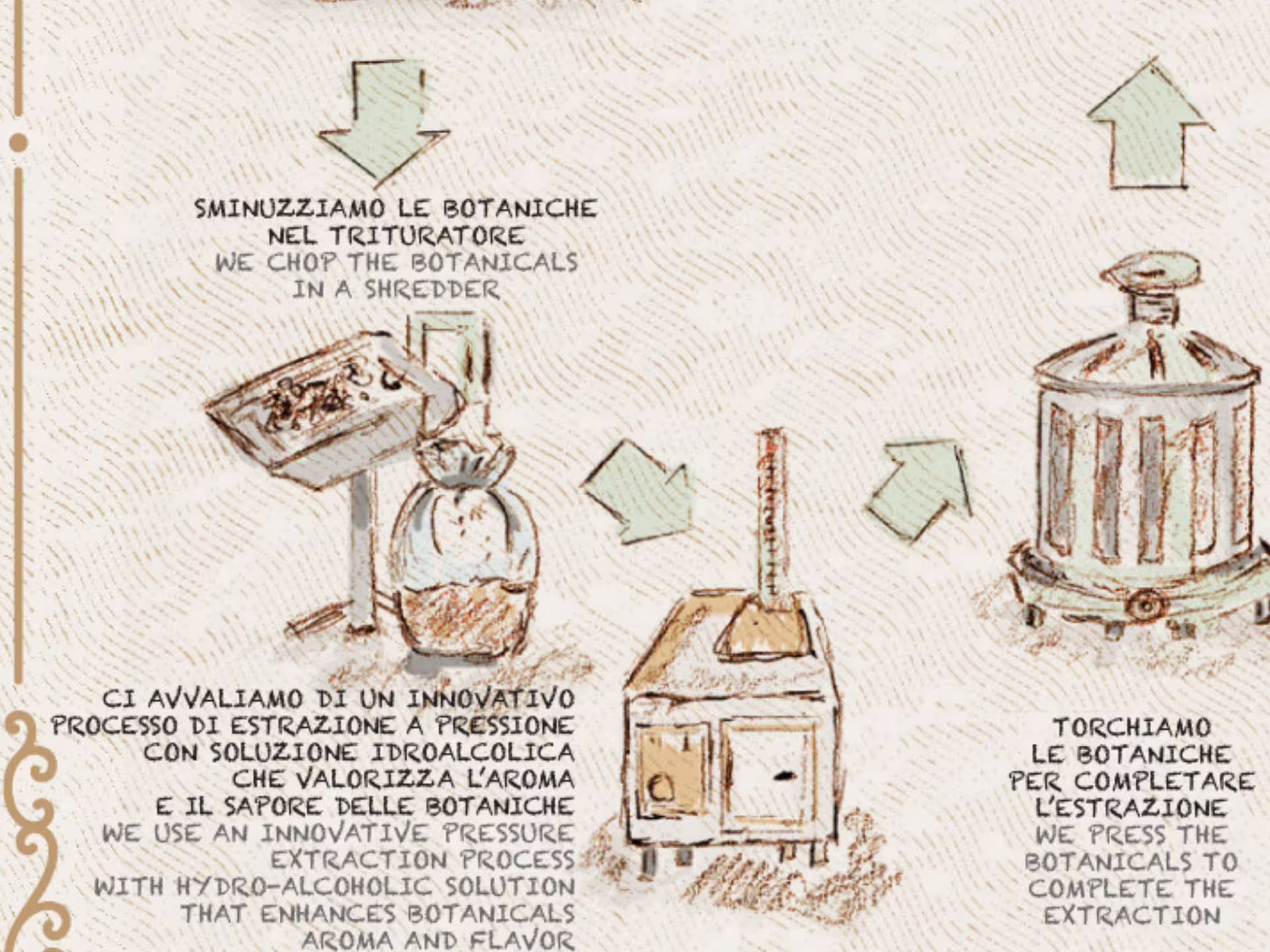 SMINUZZIAMO LE BOTANICHE NEL TRITURATORE
WE CHOP THE BOTANICALS IN A SHREDDER

CI AVVALIAMO DI UN INNOVATIVO PROCESSO DI ESTRAZIONE A PRESSIONE CON SOLUZIONE IDROALCOLICA CHE VALORIZZA L'AROMA E IL SAPORE DELLE BOTANICHE
WE USE AN INNOVATIVE PRESSURE EXTRACTION PROCESS WITH HYDRO-ALCOHOLIC SOLUTION THAT ENHANCES BOTANICALS AROMA AND FLAVOR

TORCHIAMO LE BOTANICHE PER COMPLETARE L'ESTRAZIONE
WE PRESS THE BOTANICALS TO COMPLETE THE EXTRACTION